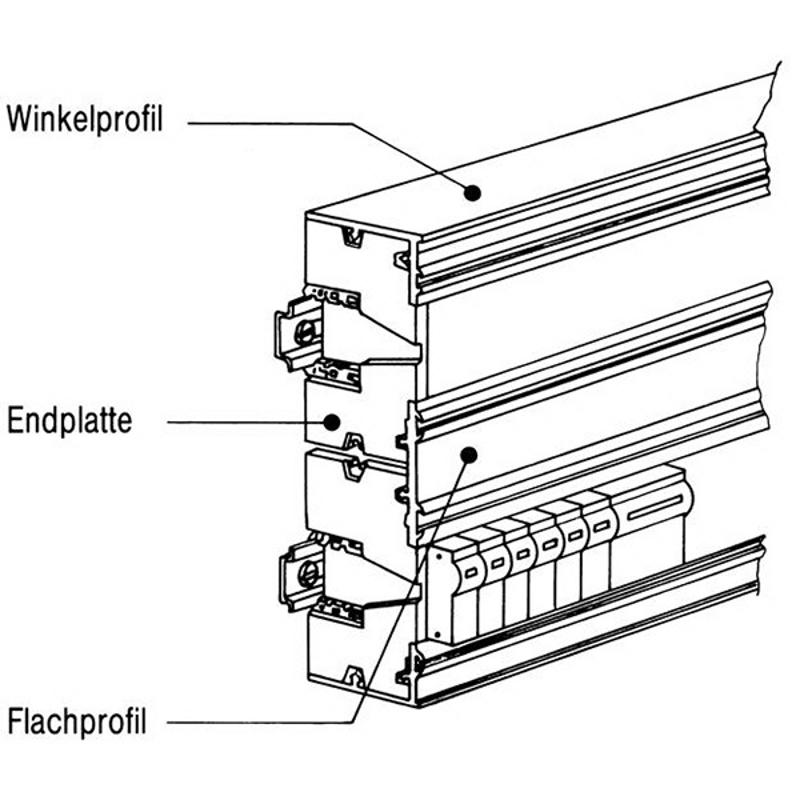 Winkelprofil

Endplatte

Flachprofil