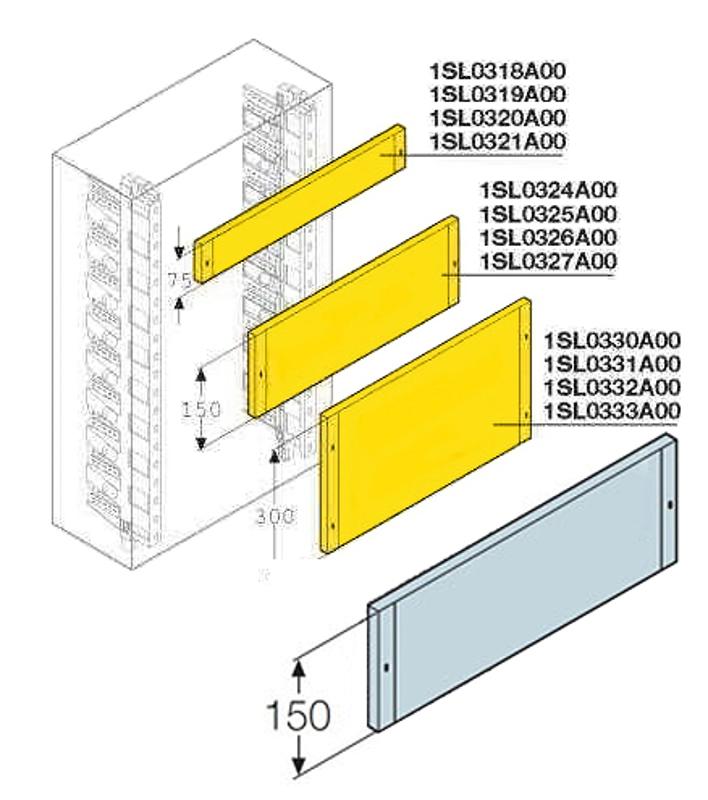 1SL0318A00
1SL0319A00
1SL0320A00
1SL0321A00

1SL0324A00
1SL0325A00
1SL0326A00
1SL0327A00

1SL0330A00
1SL0331A00
1SL0332A00
1SL0333A00

75

150

300

150