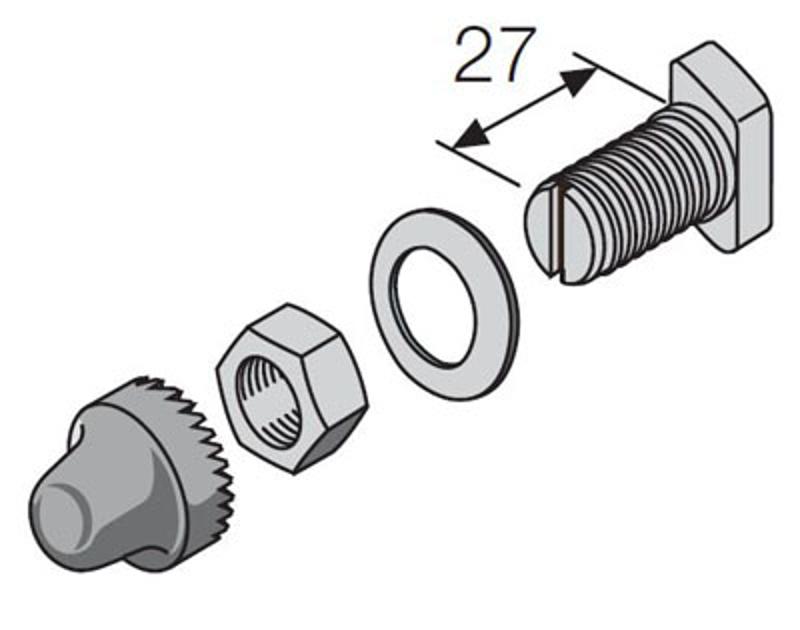 27