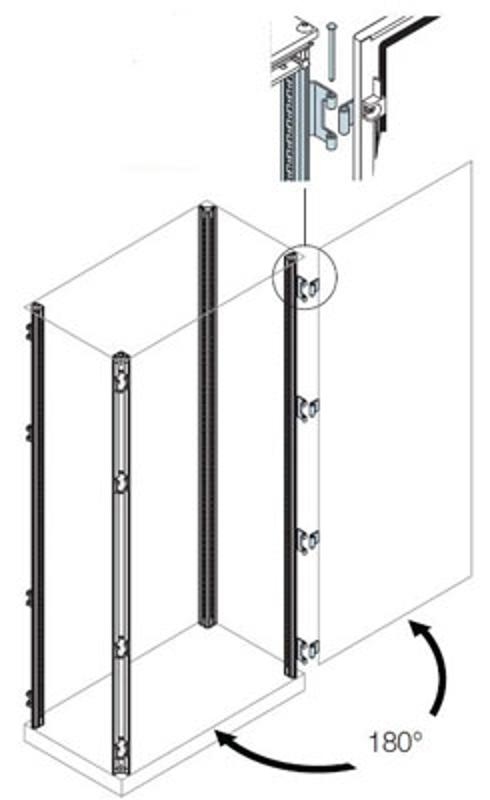 180°