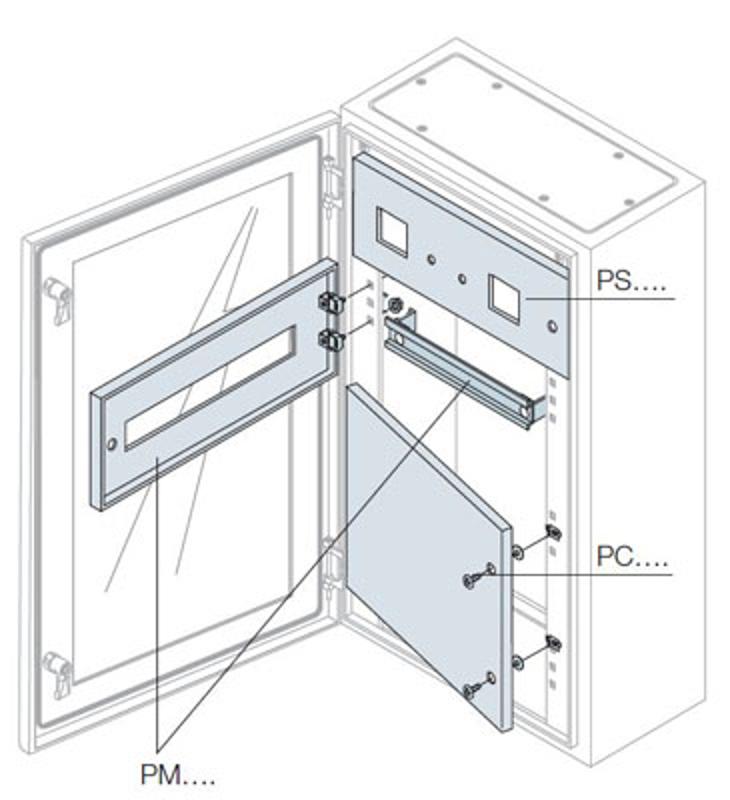 PS....

PC....

PM....