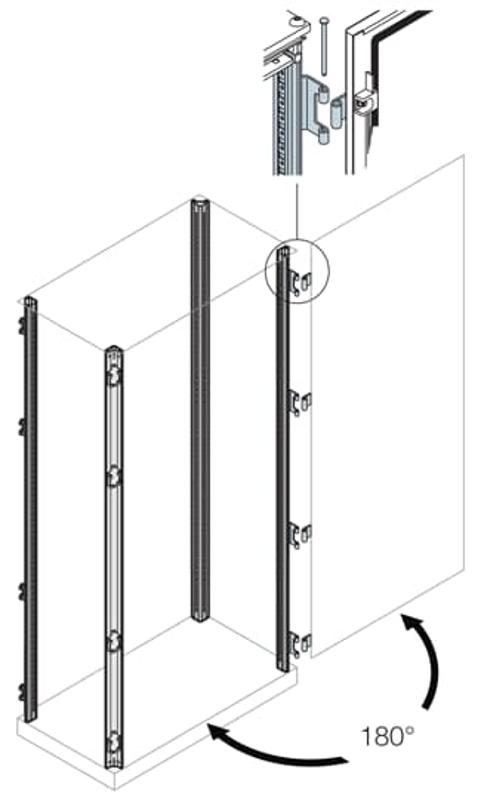 180°